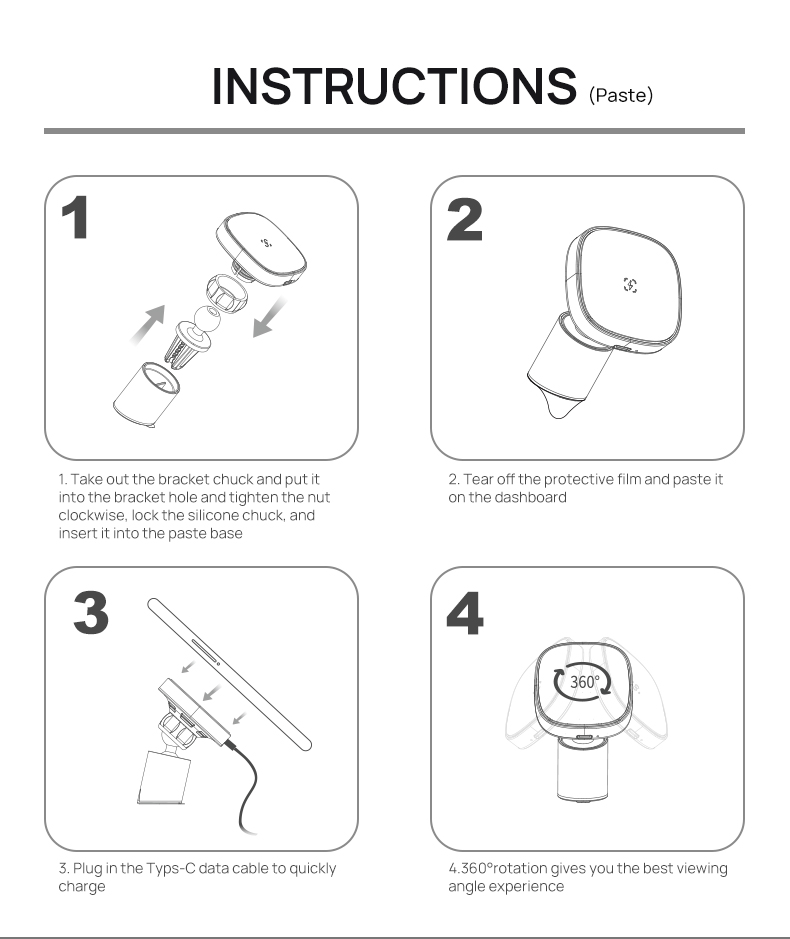 INSTRUCTIONS (Paste)

1

1. Take out the bracket chuck and put it into the bracket hole and tighten the nut clockwise, lock the silicone chuck, and insert it into the paste base

2

2. Tear off the protective film and paste it on the dashboard

3

3. Plug in the Typs-C data cable to quickly charge

4

360°

4.360°rotation gives you the best viewing angle experience