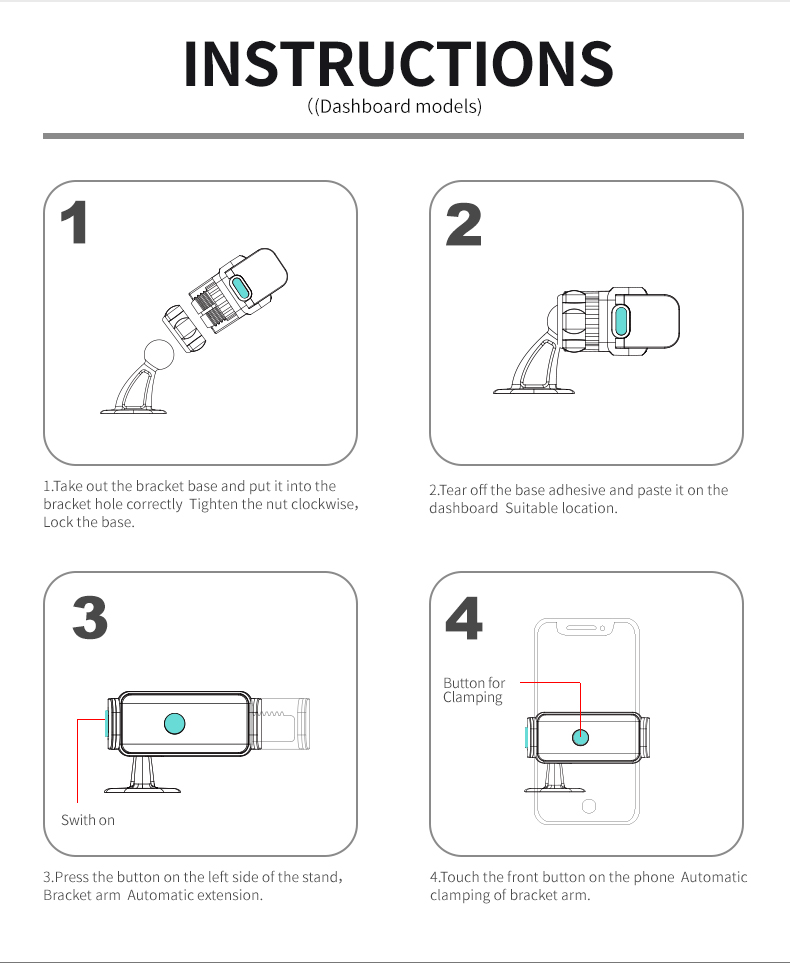 INSTRUCTIONS
((Dashboard models)

1

1.Take out the bracket base and put it into the bracket hole correctly Tighten the nut clockwise, Lock the base.

2

2.Tear off the base adhesive and paste it on the dashboard Suitable location.

3

Swith on

3.Press the button on the left side of the stand, Bracket arm Automatic extension.

4

Button for Clamping

4.Touch the front button on the phone Automatic clamping of bracket arm.